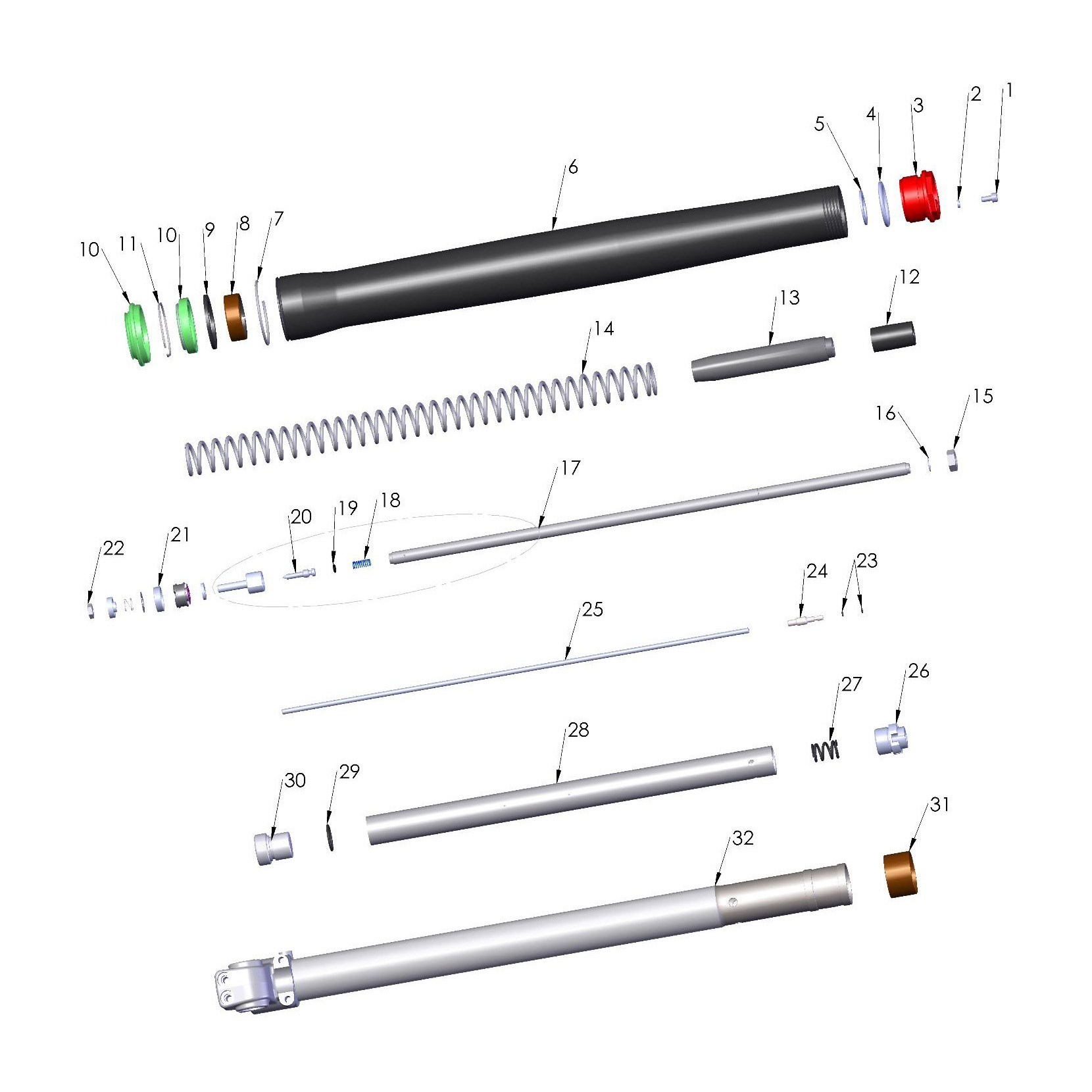 1
2
3
4
5
6
7
8
9
10
11
10
12
13
14
15
16
17
18
19
20
21
22
23
24
25
26
27
28
29
30
31
32